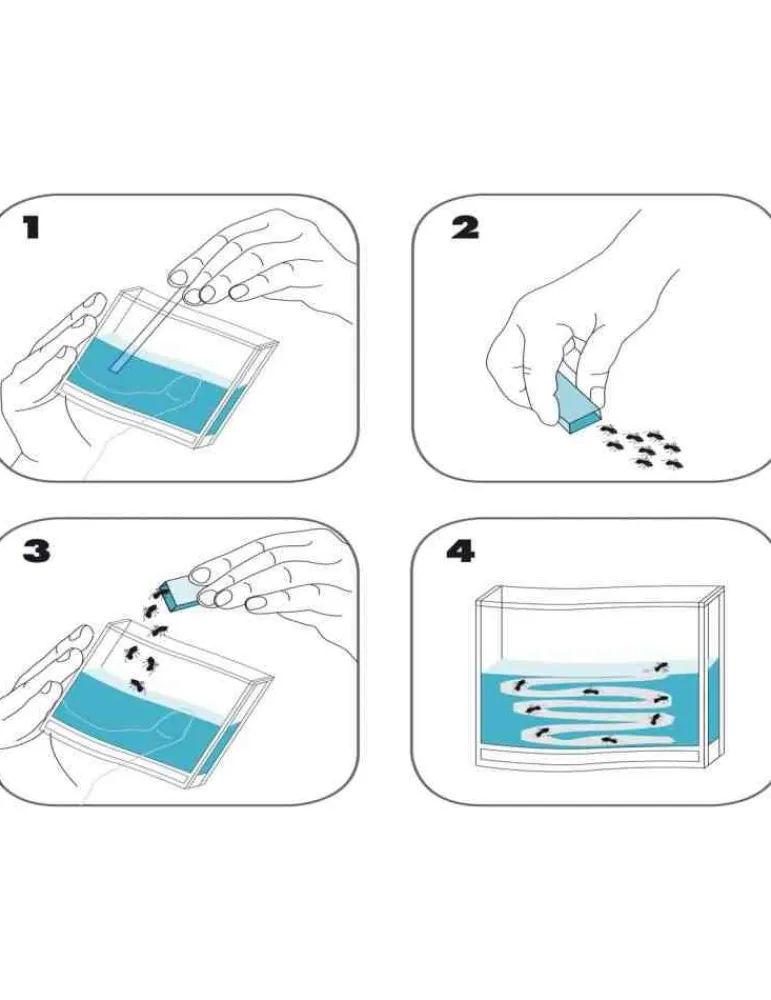 1

2

3

4